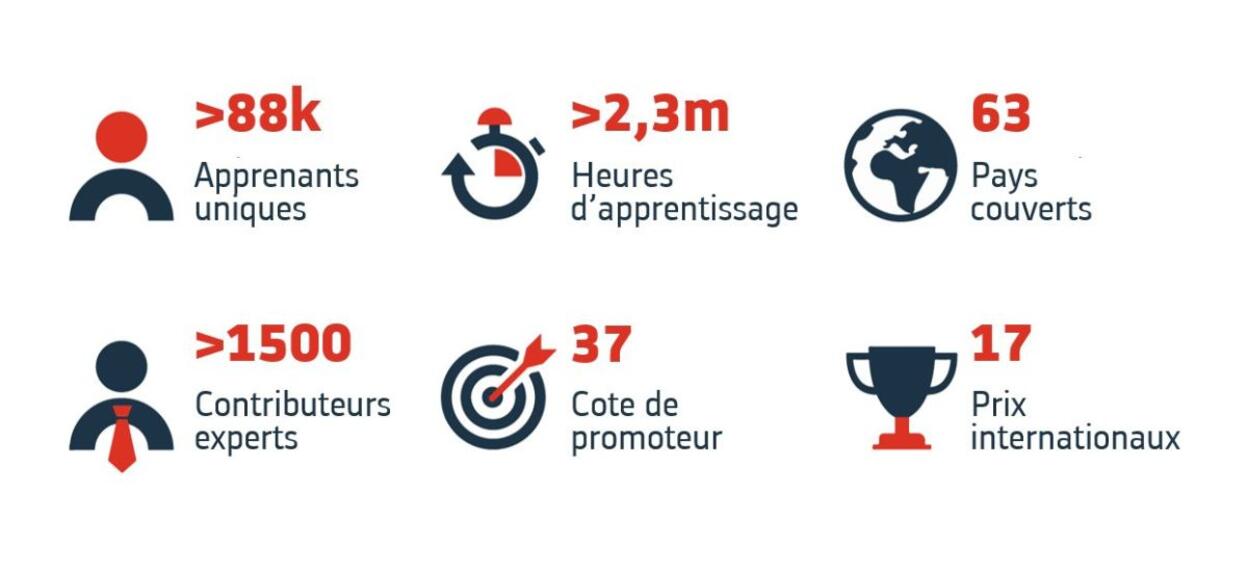 >88k
Apprenants uniques

>2,3m
Heures d'apprentissage

63
Pays couverts

>1500
Contributeurs experts

37
Cote de promoteur

17
Prix internationaux