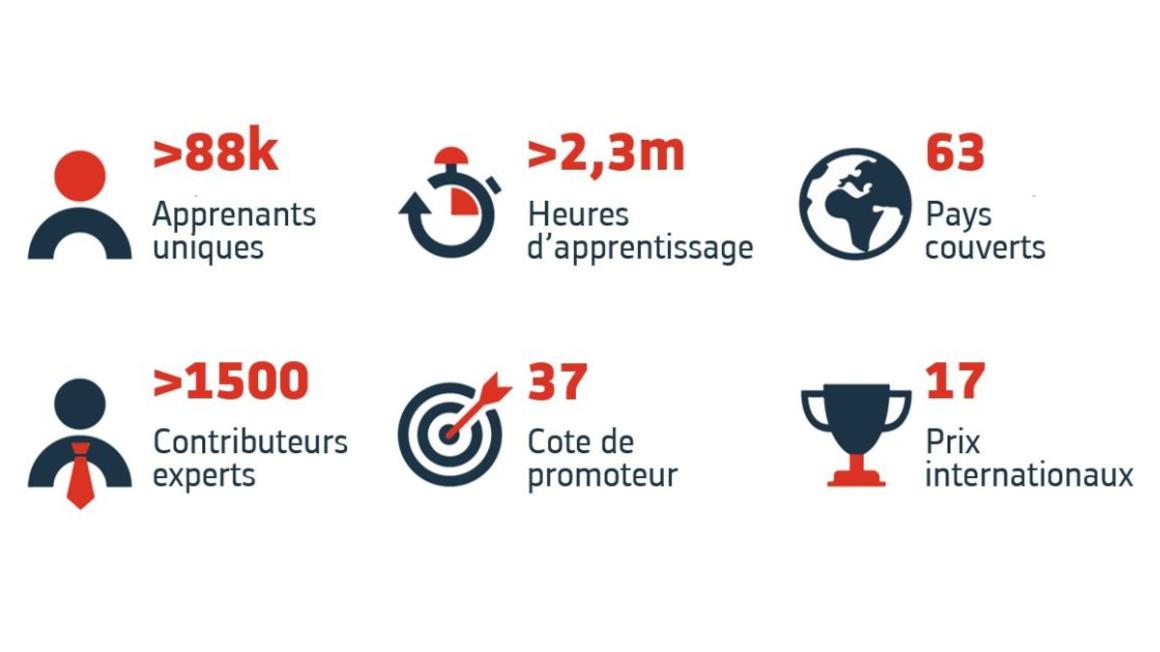 >88k
Apprenants uniques

>2,3m
Heures d'apprentissage

63
Pays couverts

>1500
Contributeurs experts

37
Cote de promoteur

17
Prix internationaux